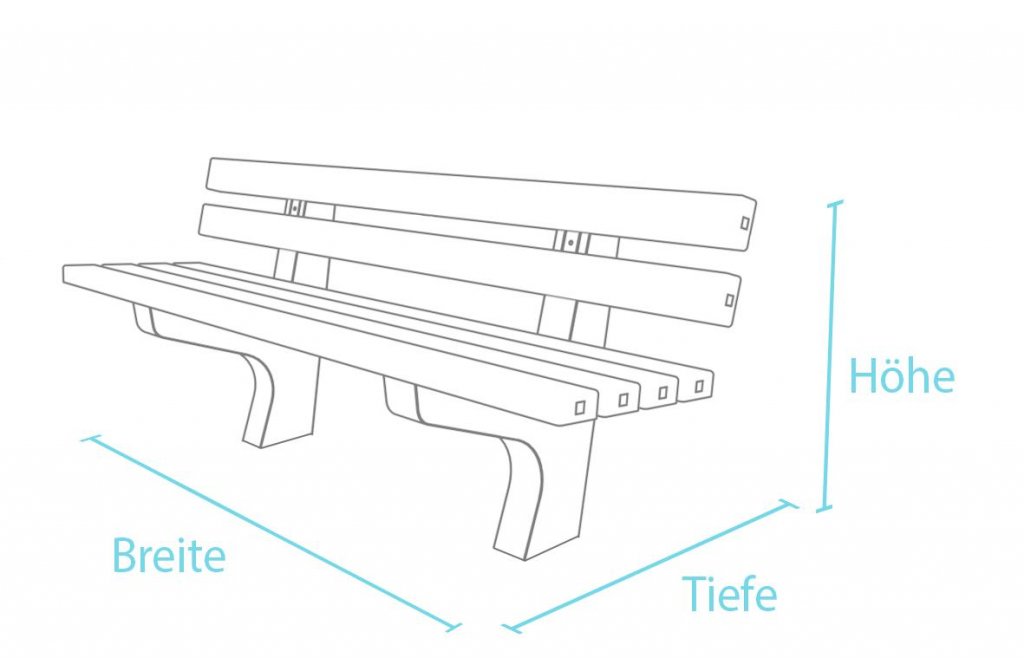 Höhe

Breite

Tiefe